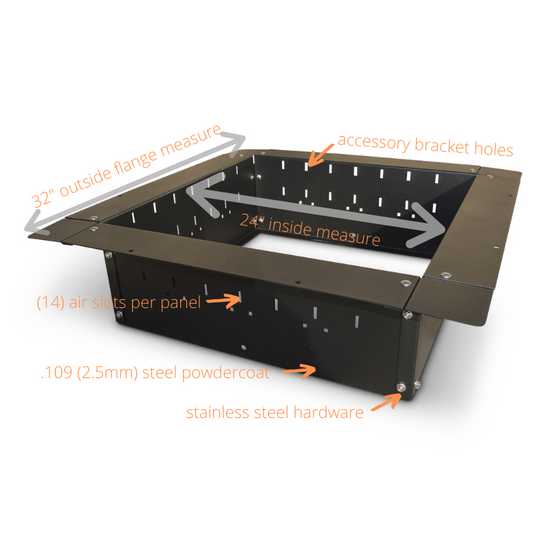 32" outside flange measure

accessory bracket holes

24" inside measure

(14) air slots per panel

.109 (2.5mm) steel powdercoat

stainless steel hardware